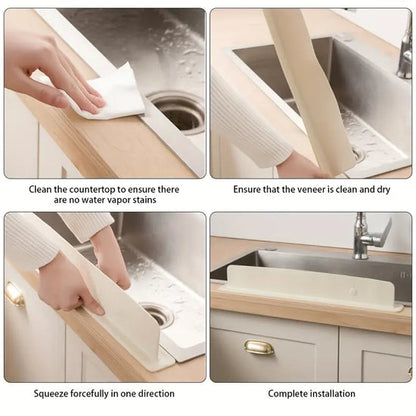 Clean the countertop to ensure there are no water vapor stains

Ensure that the veneer is clean and dry

Squeeze forcefully in one direction

Complete installation