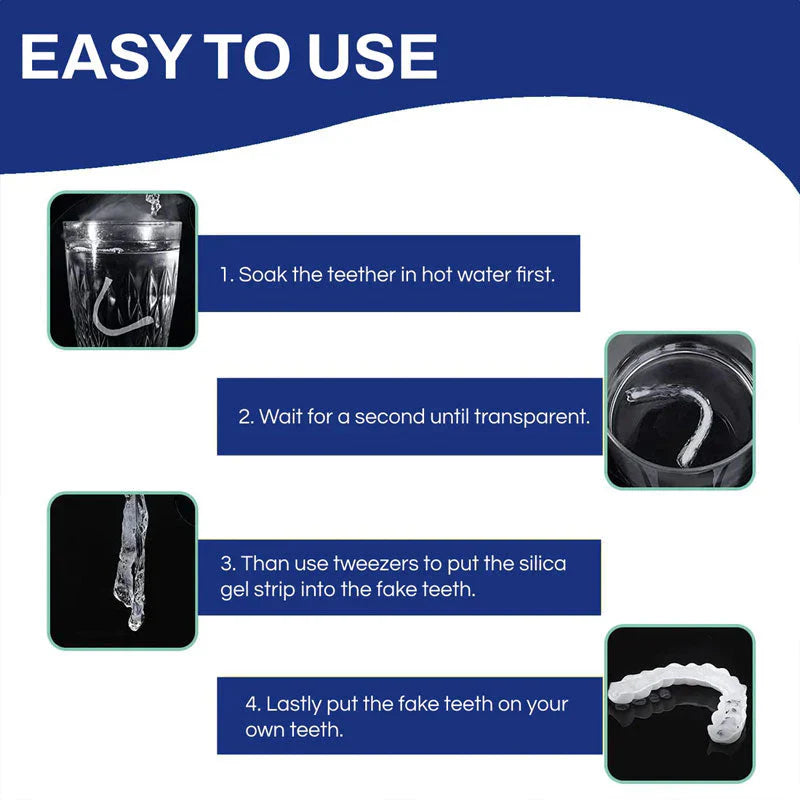 EASY TO USE

1. Soak the teether in hot water first.

2. Wait for a second until transparent.

3. Than use tweezers to put the silica gel strip into the fake teeth.

4. Lastly put the fake teeth on your own teeth.